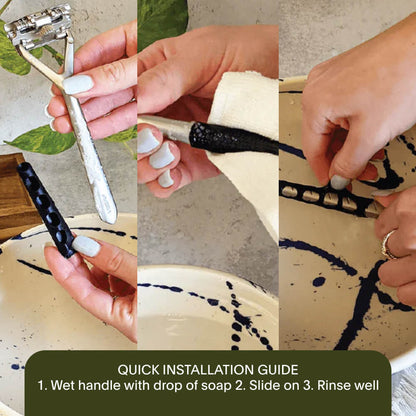 QUICK INSTALLATION GUIDE
1. Wet handle with drop of soap 2. Slide on 3. Rinse well