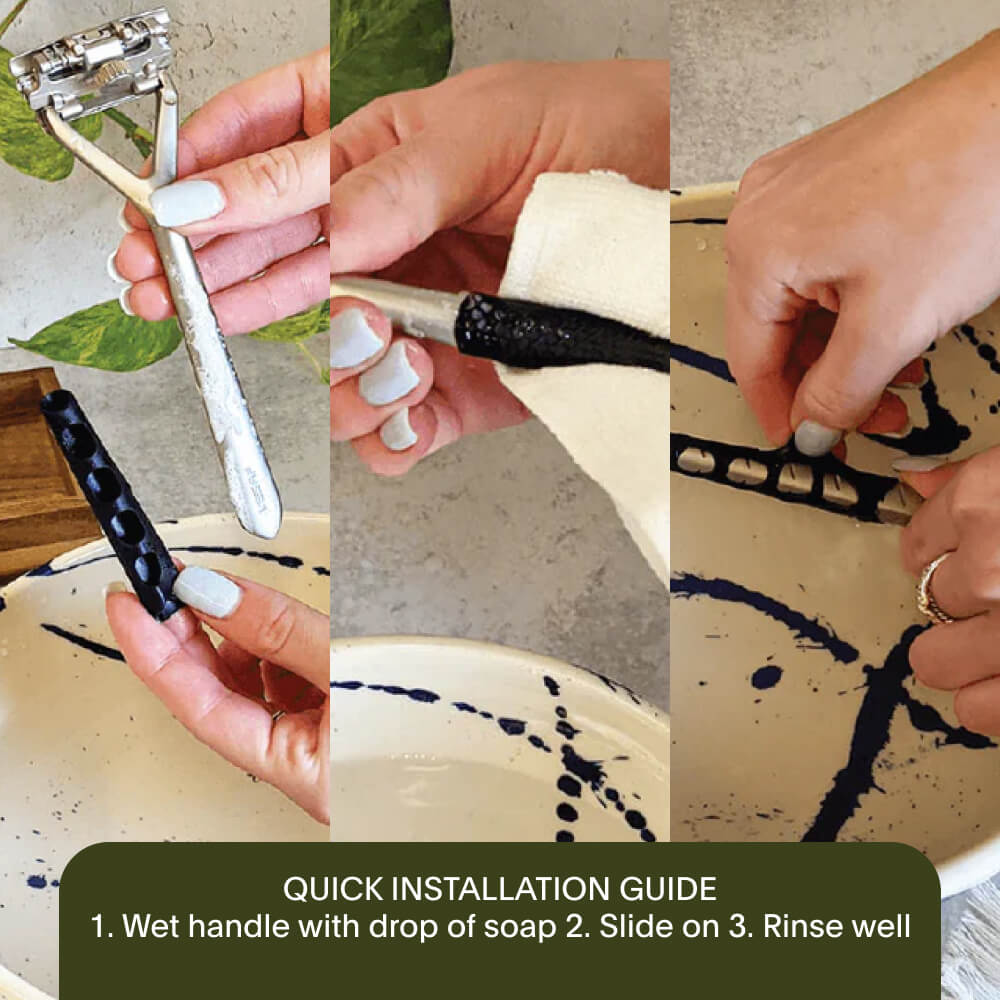 QUICK INSTALLATION GUIDE
1. Wet handle with drop of soap 2. Slide on 3. Rinse well